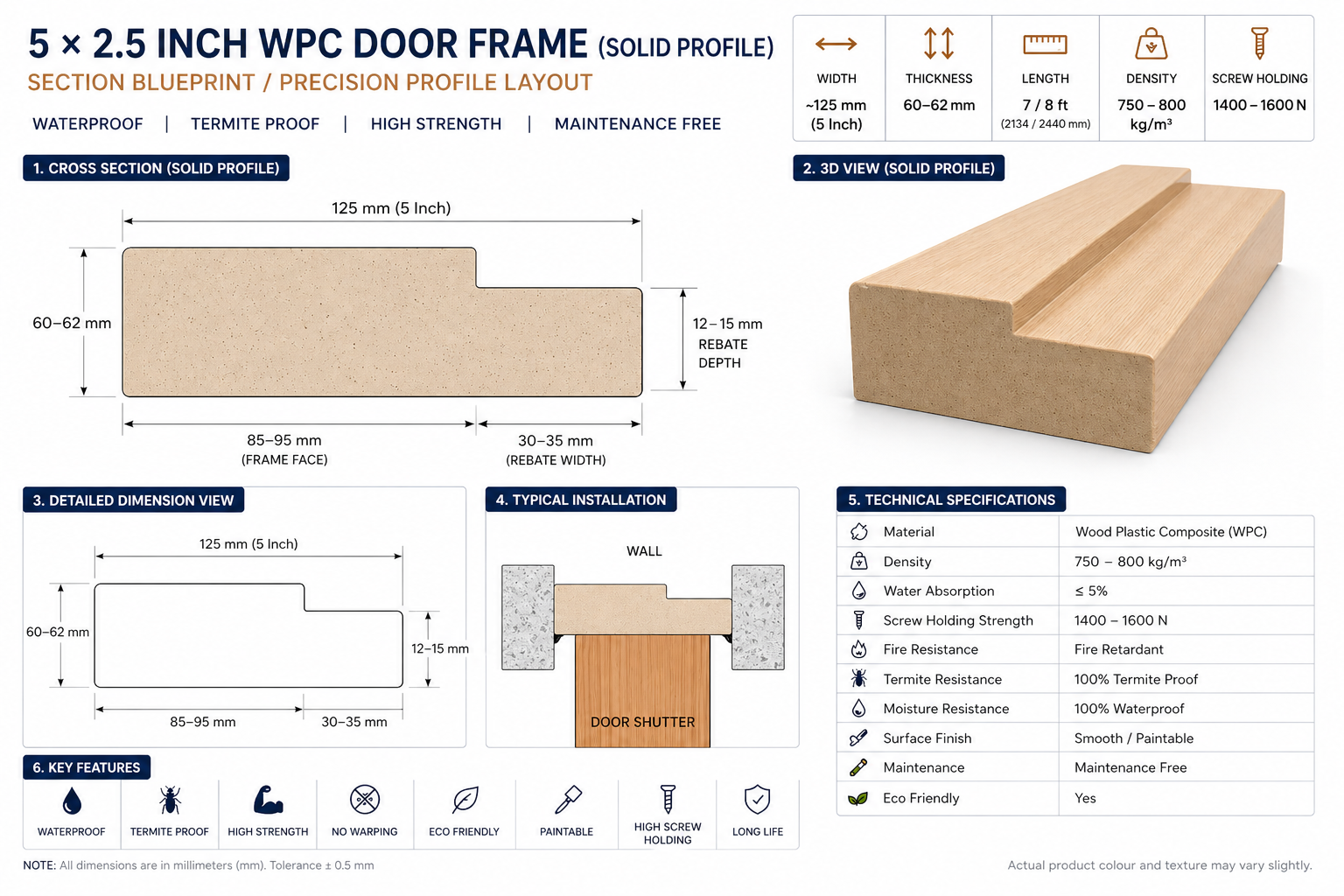 5 × 2.5 INCH WPC DOOR FRAME (SOLID PROFILE)
SECTION BLUEPRINT / PRECISION PROFILE LAYOUT

WATERPROOF | TERMITE PROOF | HIGH STRENGTH | MAINTENANCE FREE

| WIDTH | THICKNESS | LENGTH | DENSITY | SCREW HOLDING |
|---|---|---|---|---|
| ~125 mm (5 Inch) | 60–62 mm | 7 / 8 ft (2134 / 2440 mm) | 750 – 800 kg/m³ | 1400 – 1600 N |

1. CROSS SECTION (SOLID PROFILE)

125 mm (5 Inch)
60–62 mm
12–15 mm REBATE DEPTH
85–95 mm (FRAME FACE)
30–35 mm (REBATE WIDTH)

2. 3D VIEW (SOLID PROFILE)

3. DETAILED DIMENSION VIEW

125 mm (5 Inch)
60–62 mm
12–15 mm
85–95 mm
30–35 mm

4. TYPICAL INSTALLATION

WALL
DOOR SHUTTER

5. TECHNICAL SPECIFICATIONS

| Material | Wood Plastic Composite (WPC) |
|---|---|
| Density | 750 – 800 kg/m³ |
| Water Absorption | ≤ 5% |
| Screw Holding Strength | 1400 – 1600 N |
| Fire Resistance | Fire Retardant |
| Termite Resistance | 100% Termite Proof |
| Moisture Resistance | 100% Waterproof |
| Surface Finish | Smooth / Paintable |
| Maintenance | Maintenance Free |
| Eco Friendly | Yes |

6. KEY FEATURES

WATERPROOF
TERMITE PROOF
HIGH STRENGTH
NO WARPING
ECO FRIENDLY
PAINTABLE
HIGH SCREW HOLDING
LONG LIFE

NOTE: All dimensions are in millimeters (mm). Tolerance ± 0.5 mm

Actual product colour and texture may vary slightly.